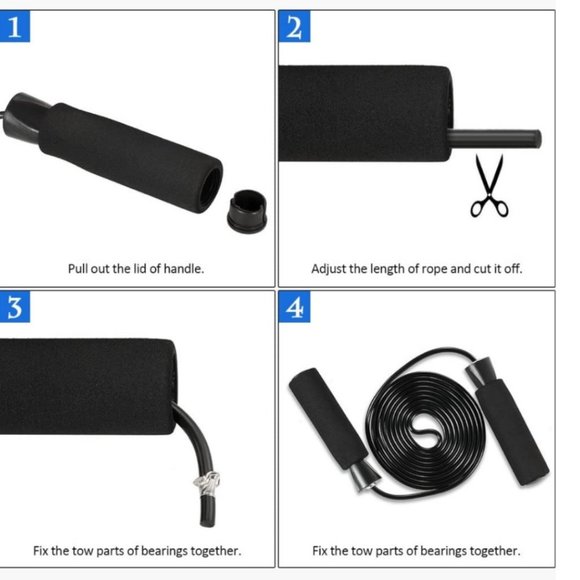 1

Pull out the lid of handle.

2

Adjust the length of rope and cut it off.

3

Fix the tow parts of bearings together.

4

Fix the tow parts of bearings together.